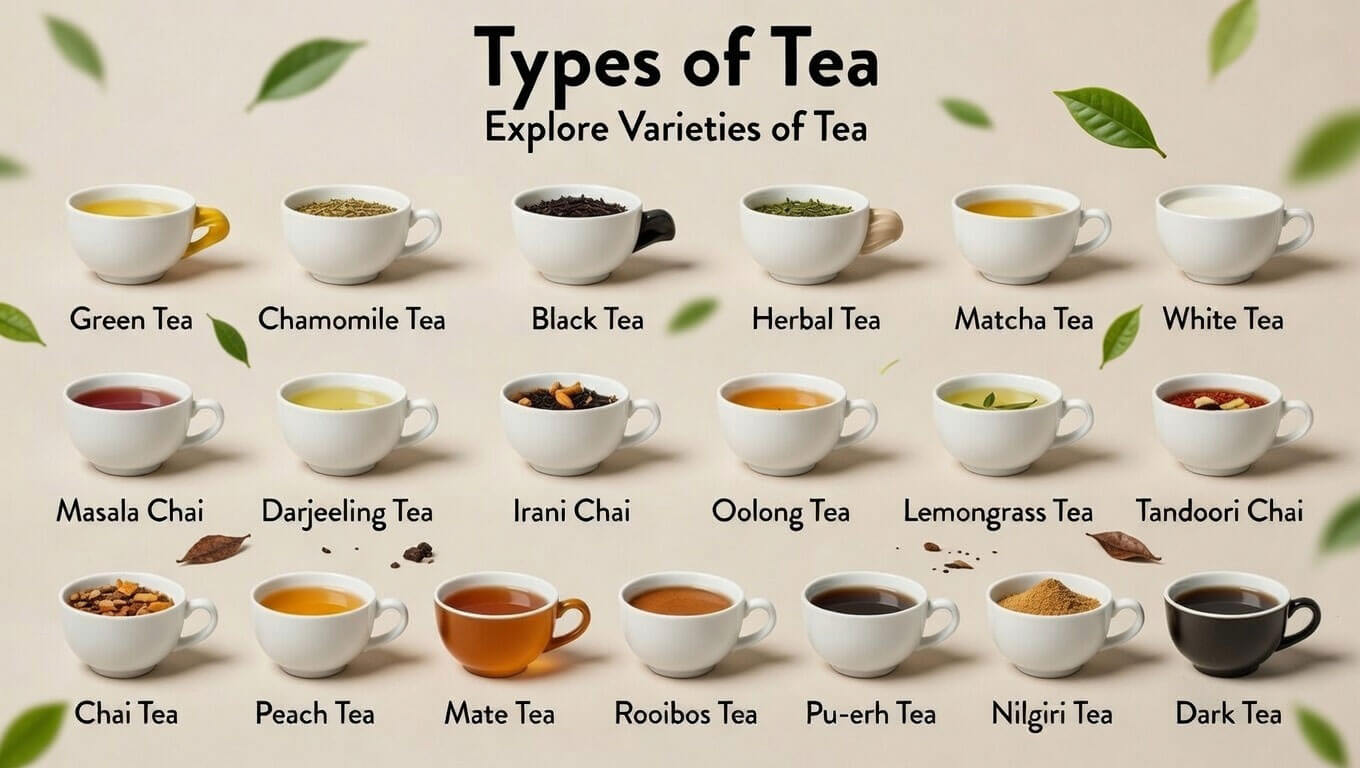 Types of Tea
Explore Varieties of Tea

Green Tea
Chamomile Tea
Black Tea
Herbal Tea
Matcha Tea
White Tea

Masala Chai
Darjeeling Tea
Irani Chai
Oolong Tea
Lemongrass Tea
Tandoori Chai

Chai Tea
Peach Tea
Mate Tea
Rooibos Tea
Pu-erh Tea
Nilgiri Tea
Dark Tea